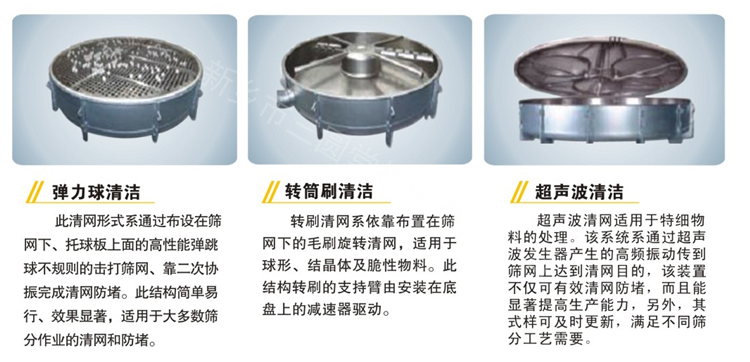 弹力球清洁

此清网形式系通过布设在筛网下、托球板上面的高性能弹跳球不规则的击打筛网、靠二次协振完成清网防堵。此结构简单易行、效果显著，适用于大多数筛分作业的清网和防堵。

转筒刷清洁

转刷清网系依靠布置在筛网下的毛刷旋转清网，适用于球形、结晶体及脆性物料。此结构转刷的支持臂由安装在底盘上的减速器驱动。

超声波清洁

超声波清网适用于特细物料的处理。该系统系通过超声波发生器产生的高频振动传到筛网上达到清网目的，该装置不仅可有效清网防堵，而且能显著提高生产能力，另外，其式样可及时更新，满足不同筛分工艺需要。